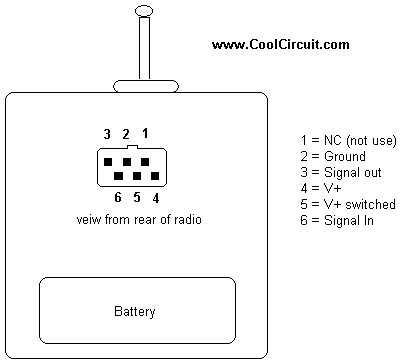 www.CoolCircuit.com

3 2 1

6 5 4

veiw from rear of radio

1 = NC (not use)
2 = Ground
3 = Signal out
4 = V+
5 = V+ switched
6 = Signal In

Battery